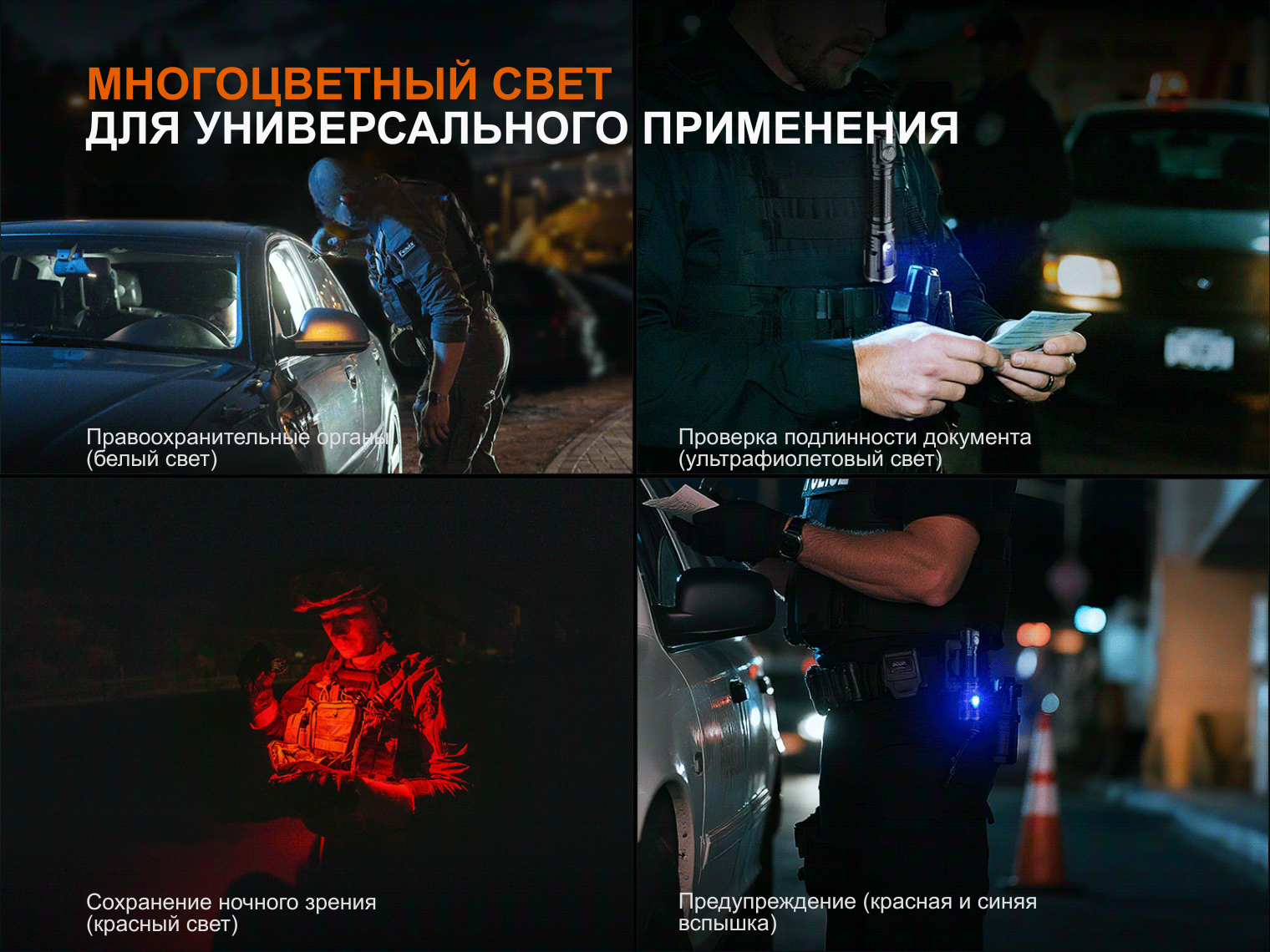 МНОГОЦВЕТНЫЙ СВЕТ
ДЛЯ УНИВЕРСАЛЬНОГО ПРИМЕНЕНИЯ

Правоохранительные органы
(белый свет)

Проверка подлинности документа
(ультрафиолетовый свет)

Сохранение ночного зрения
(красный свет)

Предупреждение (красная и синяя вспышка)