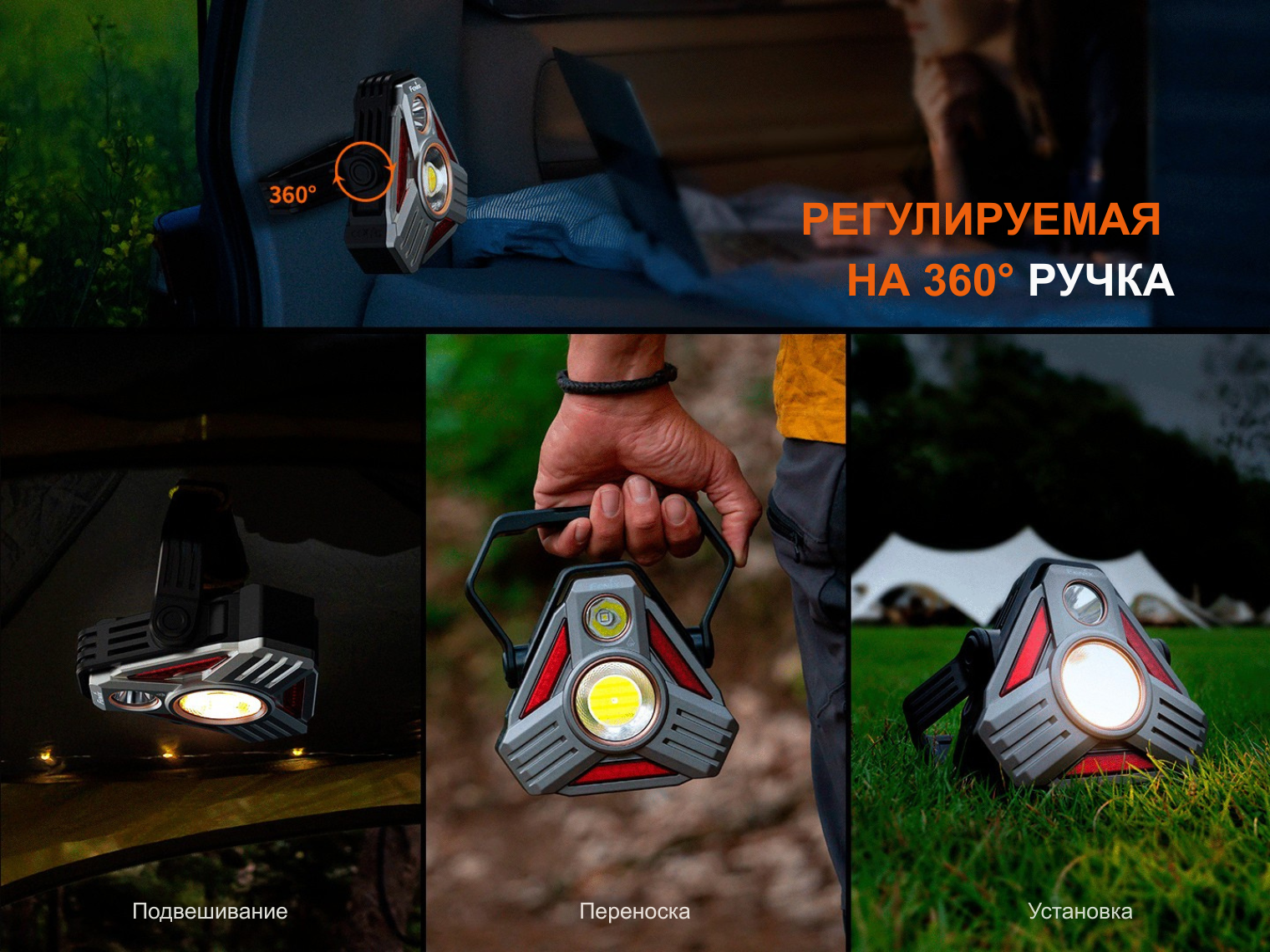 Fenix

360°

РЕГУЛИРУЕМАЯ НА 360° РУЧКА

Подвешивание

Переноска

Установка