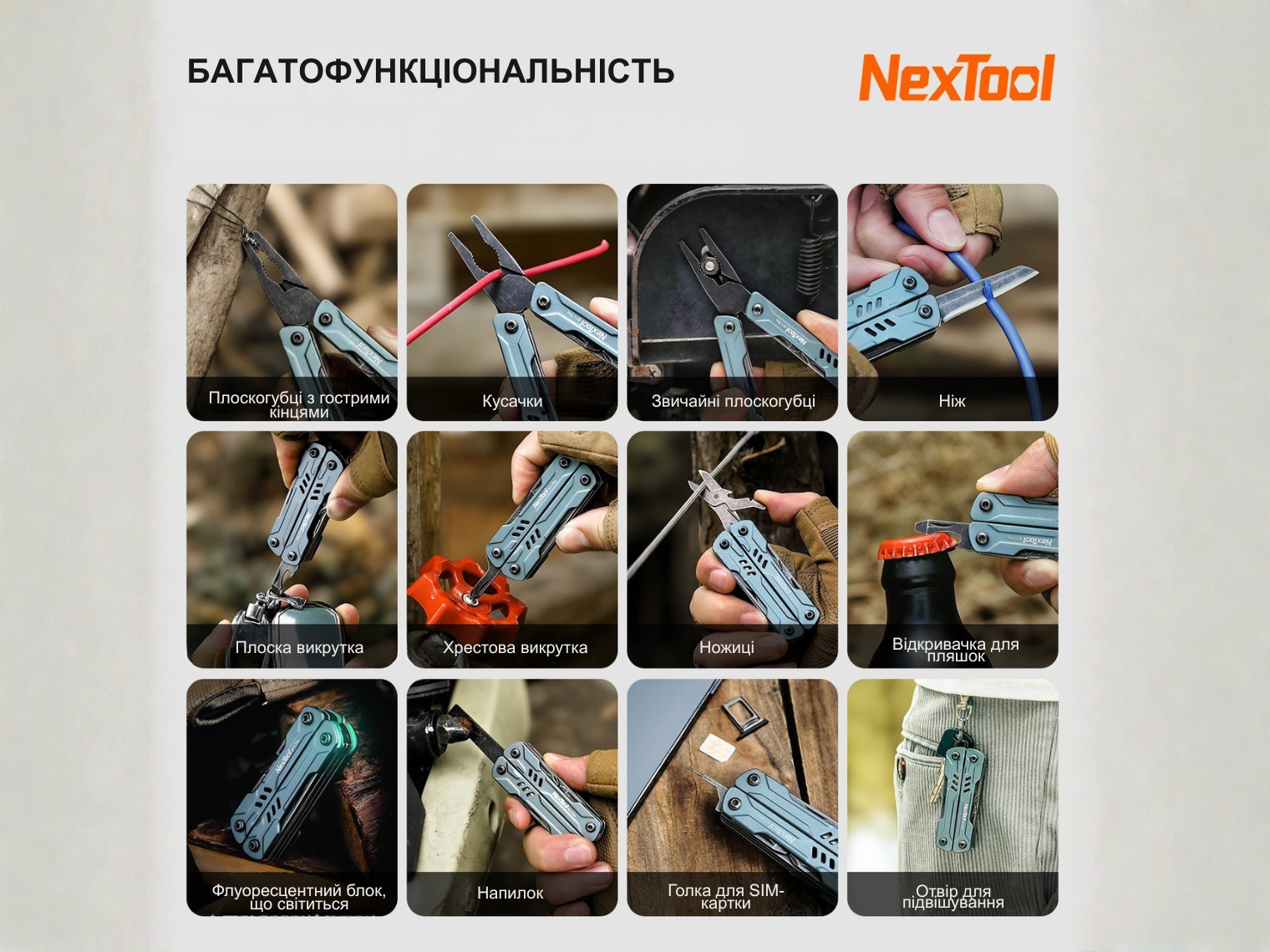 БАГАТОФУНКЦІОНАЛЬНІСТЬ

NexTool

Плоскогубці з гострими кінцями

Кусачки

Звичайні плоскогубці

Ніж

Плоска викрутка

Хрестова викрутка

Ножиці

Відкривачка для пляшок

Флуоресцентний блок, що світиться

Напилок

Голка для SIM-картки

Отвір для підвішування