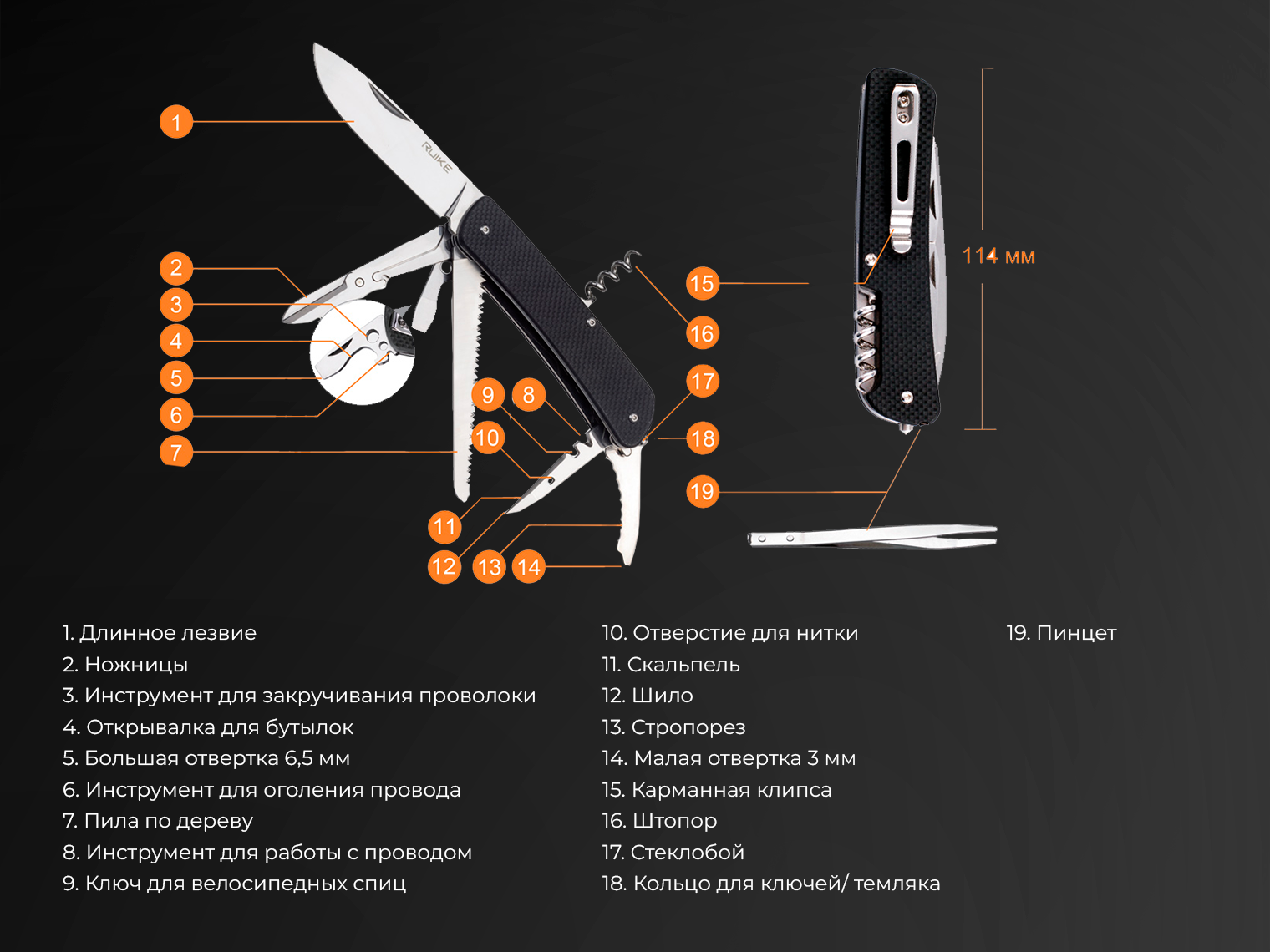 1
RUIKE
2
3
4
5
6
7
9
8
10
11
12
13
14
15
16
17
18
19
114 мм

1. Длинное лезвие
2. Ножницы
3. Инструмент для закручивания проволоки
4. Открывалка для бутылок
5. Большая отвертка 6,5 мм
6. Инструмент для оголения провода
7. Пила по дереву
8. Инструмент для работы с проводом
9. Ключ для велосипедных спиц

10. Отверстие для нитки
11. Скальпель
12. Шило
13. Стропорез
14. Малая отвертка 3 мм
15. Карманная клипса
16. Штопор
17. Стеклобой
18. Кольцо для ключей/ темляка

19. Пинцет