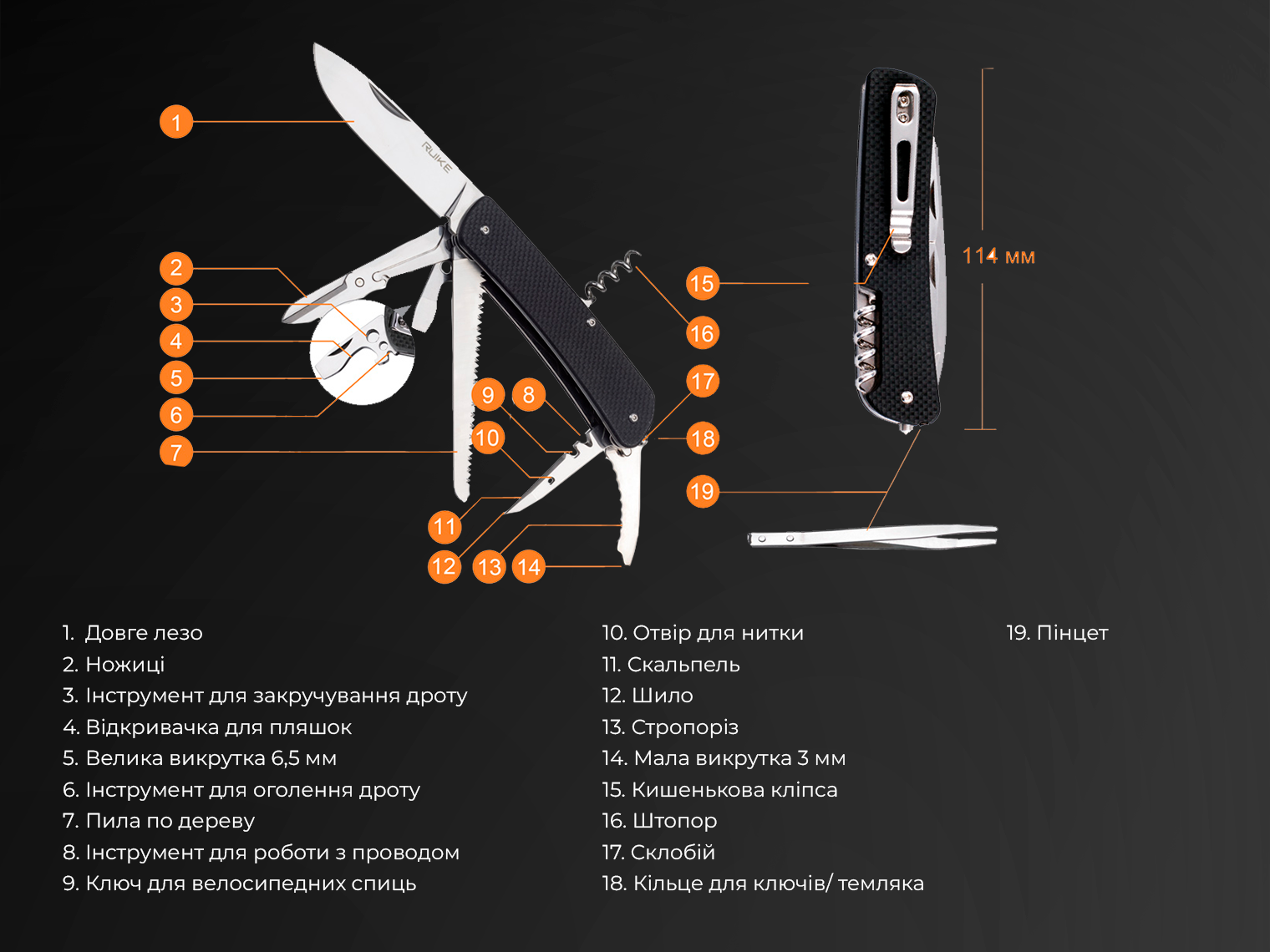 1
RUIKE
2
3
4
5
6
7
9
8
10
11
12
13
14
15
16
17
18
19
114 мм

1. Довге лезо
2. Ножиці
3. Інструмент для закручування дроту
4. Відкривачка для пляшок
5. Велика викрутка 6,5 мм
6. Інструмент для оголення дроту
7. Пила по дереву
8. Інструмент для роботи з проводом
9. Ключ для велосипедних спиць

10. Отвір для нитки
11. Скальпель
12. Шило
13. Стропоріз
14. Мала викрутка 3 мм
15. Кишенькова кліпса
16. Штопор
17. Склобій
18. Кільце для ключів/ темляка

19. Пінцет