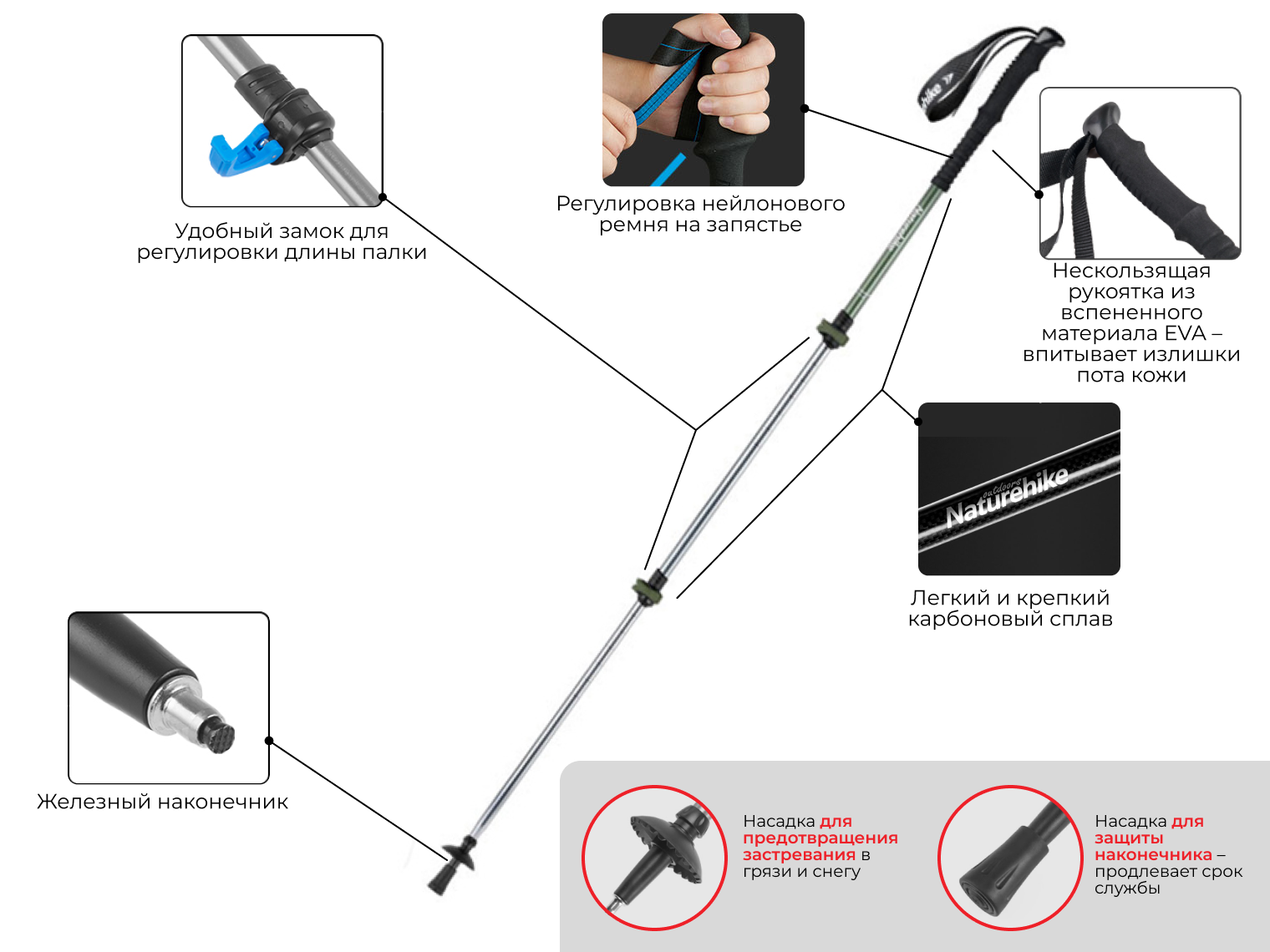 Удобный замок для регулировки длины палки

Регулировка нейлонового ремня на запястье

Нескользящая рукоятка из вспененного материала EVA – впитывает излишки пота кожи

outdoors
Naturehike

Легкий и крепкий карбоновый сплав

Железный наконечник

Насадка для предотвращения застревания в грязи и снегу

Насадка для защиты наконечника – продлевает срок службы