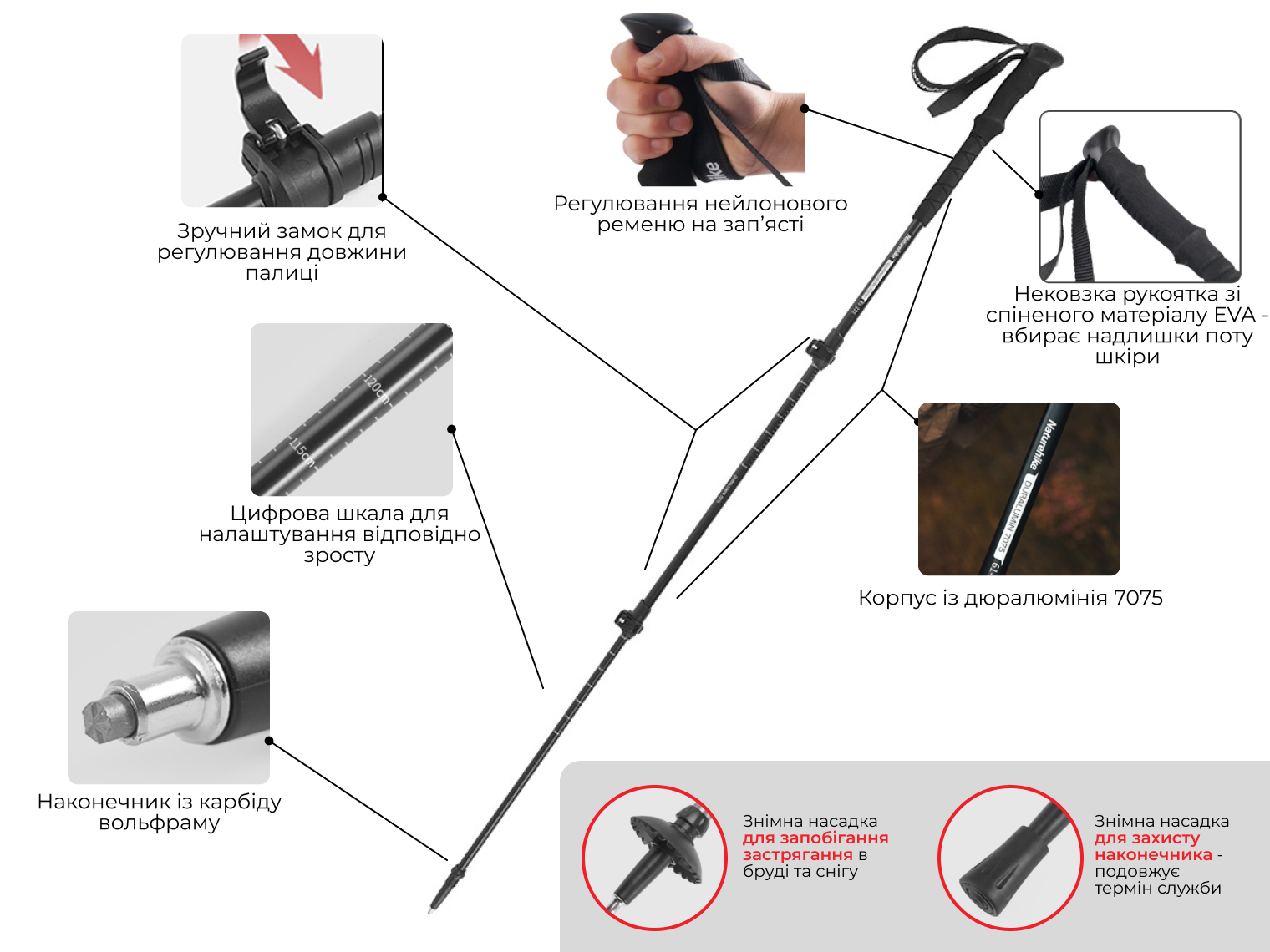 Зручний замок для регулювання довжини палиці

Регулювання нейлонового ременю на зап'ясті

Нековзка рукоятка зі спіненого матеріалу EVA - вбирає надлишки поту шкіри

120cm
115cm

Цифрова шкала для налаштування відповідно зросту

Naturehike
DURALUMIN 7075

Корпус із дюралюмінія 7075

Наконечник із карбіду вольфраму

Знімна насадка для запобігання застрягання в бруді та снігу

Знімна насадка для захисту наконечника - подовжує термін служби