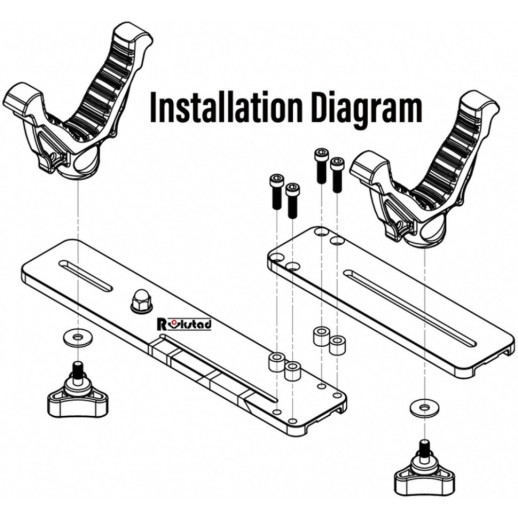 Installation Diagram

Rokstad