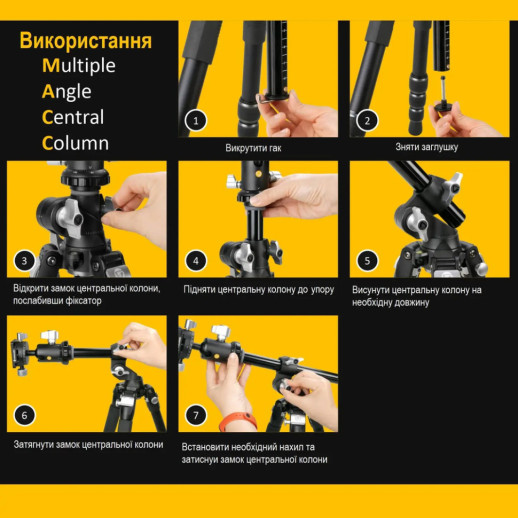 Використання
Multiple
Angle
Central
Column

1
Викрутити гак

2
Зняти заглушку

3
Відкрити замок центральної колони, послабивши фіксатор

4
Підняти центральну колону до упору

5
Висунути центральну колону на необхідну довжину

6
Затягнути замок центральної колони

7
Встановити необхідний нахил та затиснуи замок центральної колони