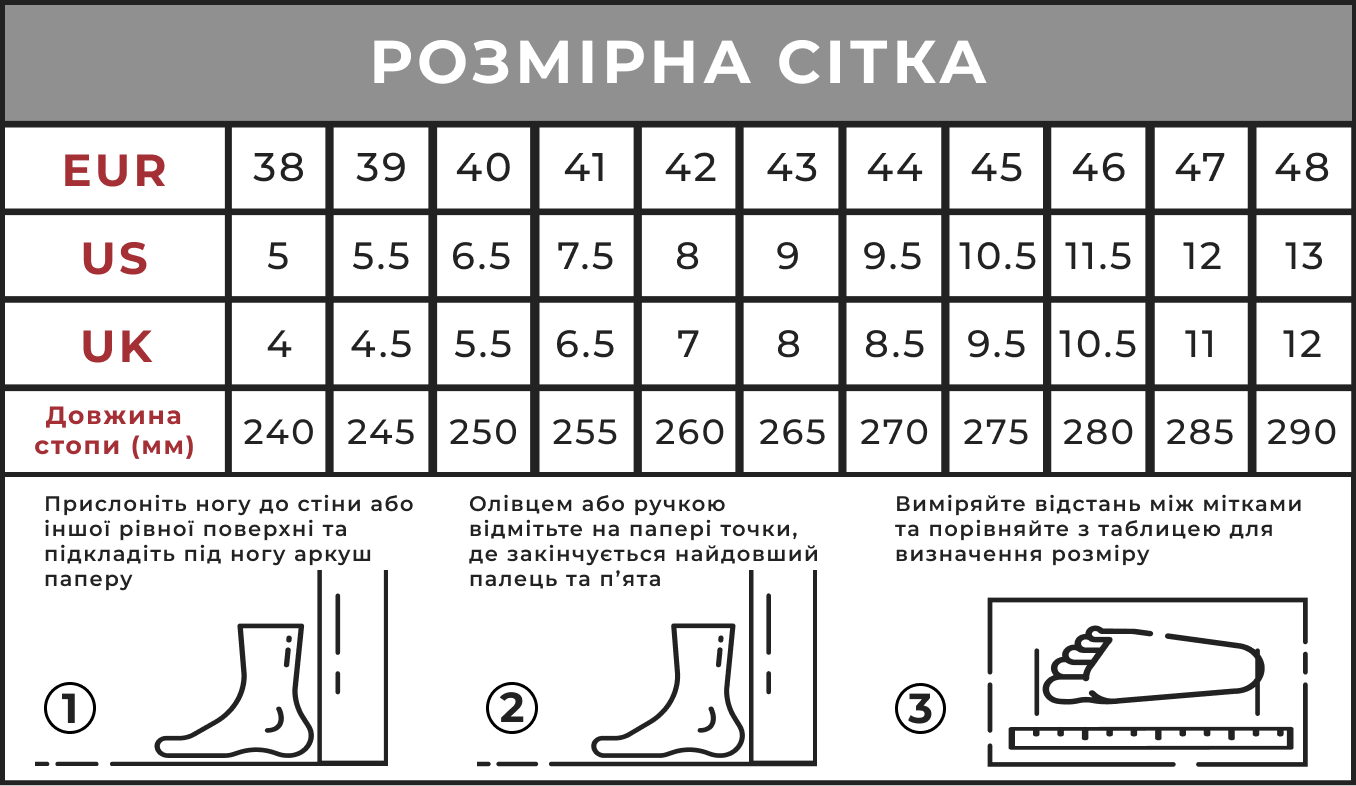 РОЗМІРНА СІТКА

| EUR | 38 | 39 | 40 | 41 | 42 | 43 | 44 | 45 | 46 | 47 | 48 |
|---|---|---|---|---|---|---|---|---|---|---|---|
| US | 5 | 5.5 | 6.5 | 7.5 | 8 | 9 | 9.5 | 10.5 | 11.5 | 12 | 13 |
| UK | 4 | 4.5 | 5.5 | 6.5 | 7 | 8 | 8.5 | 9.5 | 10.5 | 11 | 12 |
| Довжина стопи (мм) | 240 | 245 | 250 | 255 | 260 | 265 | 270 | 275 | 280 | 285 | 290 |

Прислоніть ногу до стіни або іншої рівної поверхні та підкладіть під ногу аркуш паперу

1

Олівцем або ручкою відмітьте на папері точки, де закінчується найдовший палець та п'ята

2

Виміряйте відстань між мітками та порівняйте з таблицею для визначення розміру

3